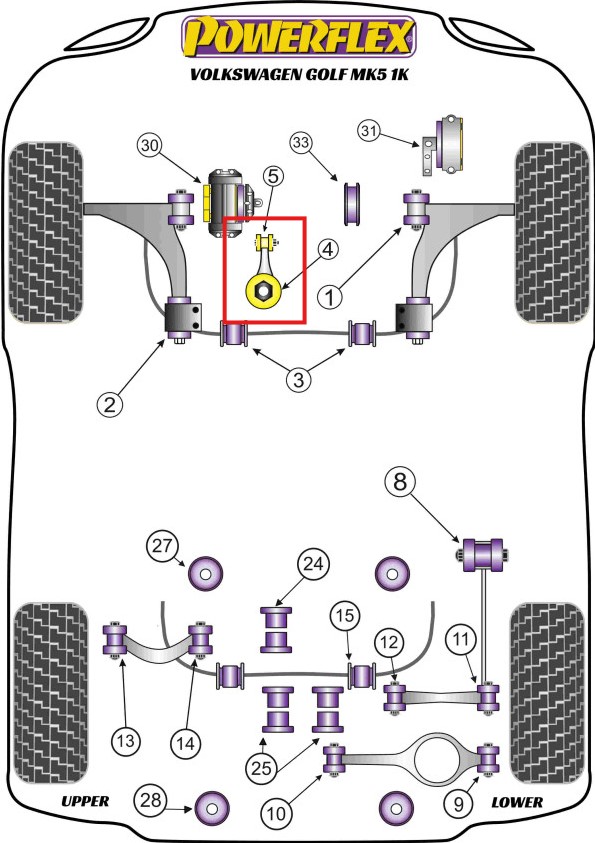 POWERFLEX
VOLKSWAGEN GOLF MK5 1K

30
33
31
5
4
1
2
3

8
27
24
15
12
11
13
14
25
10
9
28
UPPER
LOWER