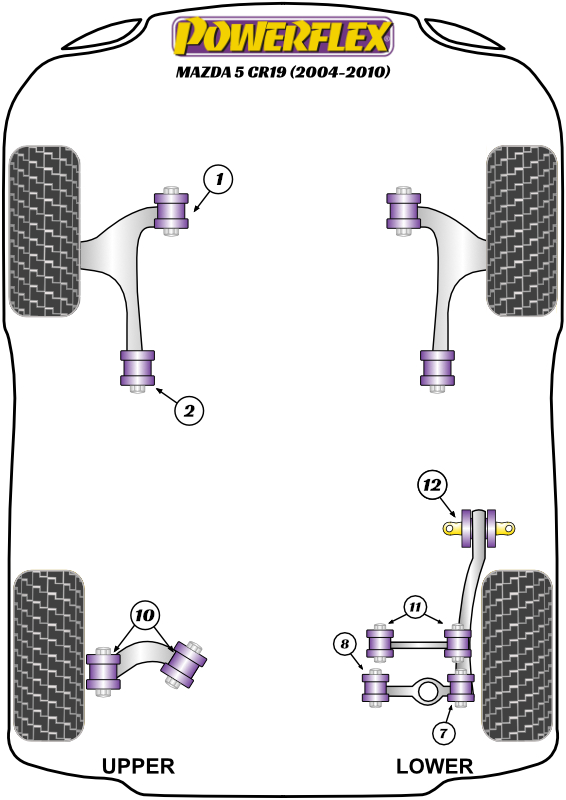 POWERFLEX
MAZDA 5 CR19 (2004-2010)

1

2

12

10

11

8

7

UPPER

LOWER