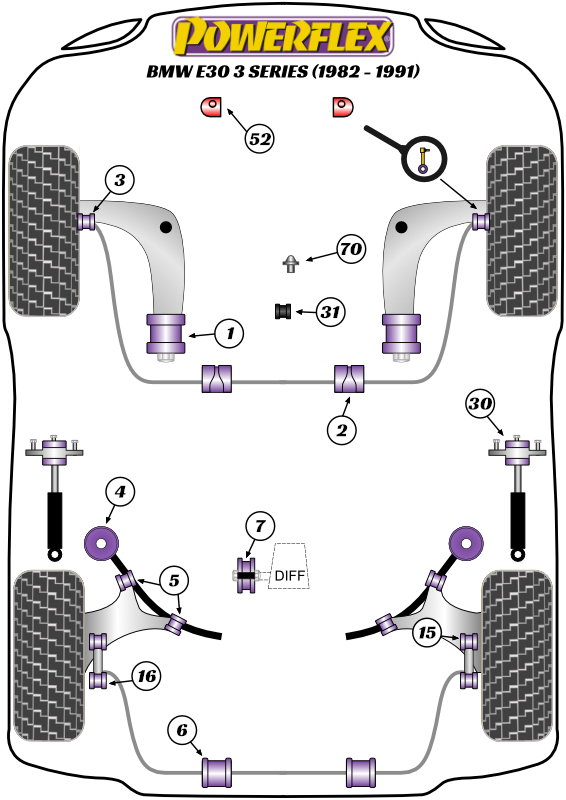 POWERFLEX
BMW E30 3 SERIES (1982 - 1991)

52
3
70
31
1
2
30
4
7
DIFF
5
15
16
6